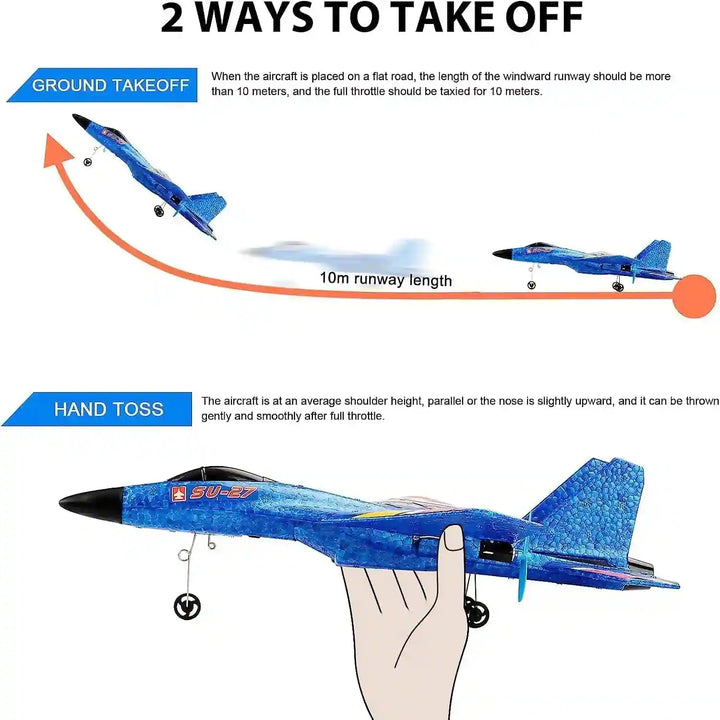 2 WAYS TO TAKE OFF

GROUND TAKEOFF

When the aircraft is placed on a flat road, the length of the windward runway should be more than 10 meters, and the full throttle should be taxied for 10 meters.

10m runway length

HAND TOSS

The aircraft is at an average shoulder height, parallel or the nose is slightly upward, and it can be thrown gently and smoothly after full throttle.

SU-27